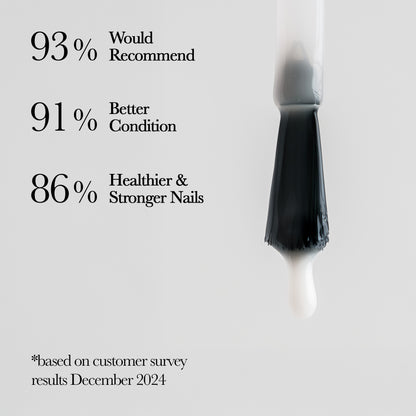 93% Would Recommend

91% Better Condition

86% Healthier & Stronger Nails

*based on customer survey results December 2024